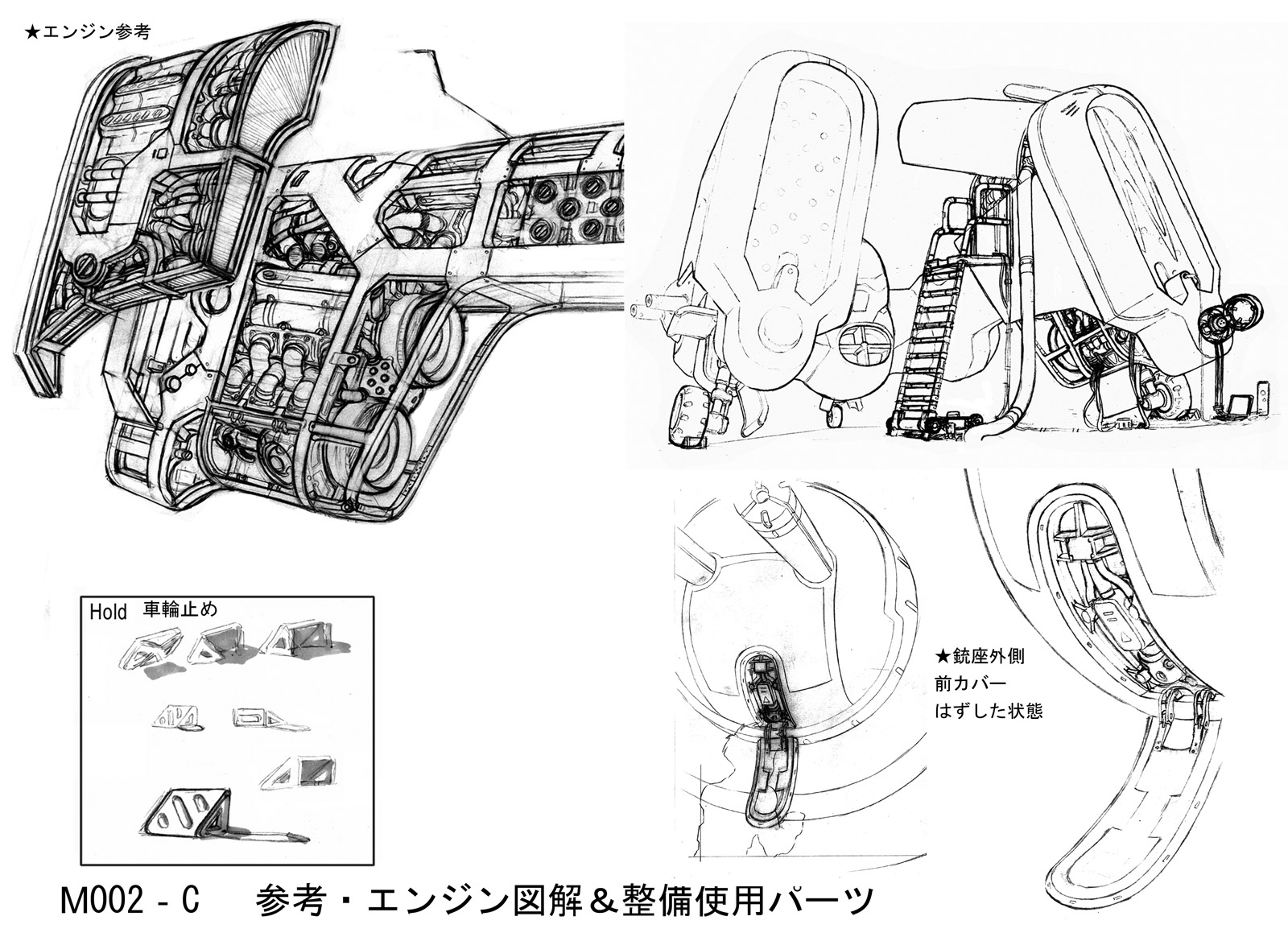 ★エンジン参考

Hold 車輪止め

★銃座外側
前カバー
はずした状態

M002 - C 参考・エンジン図解＆整備使用パーツ